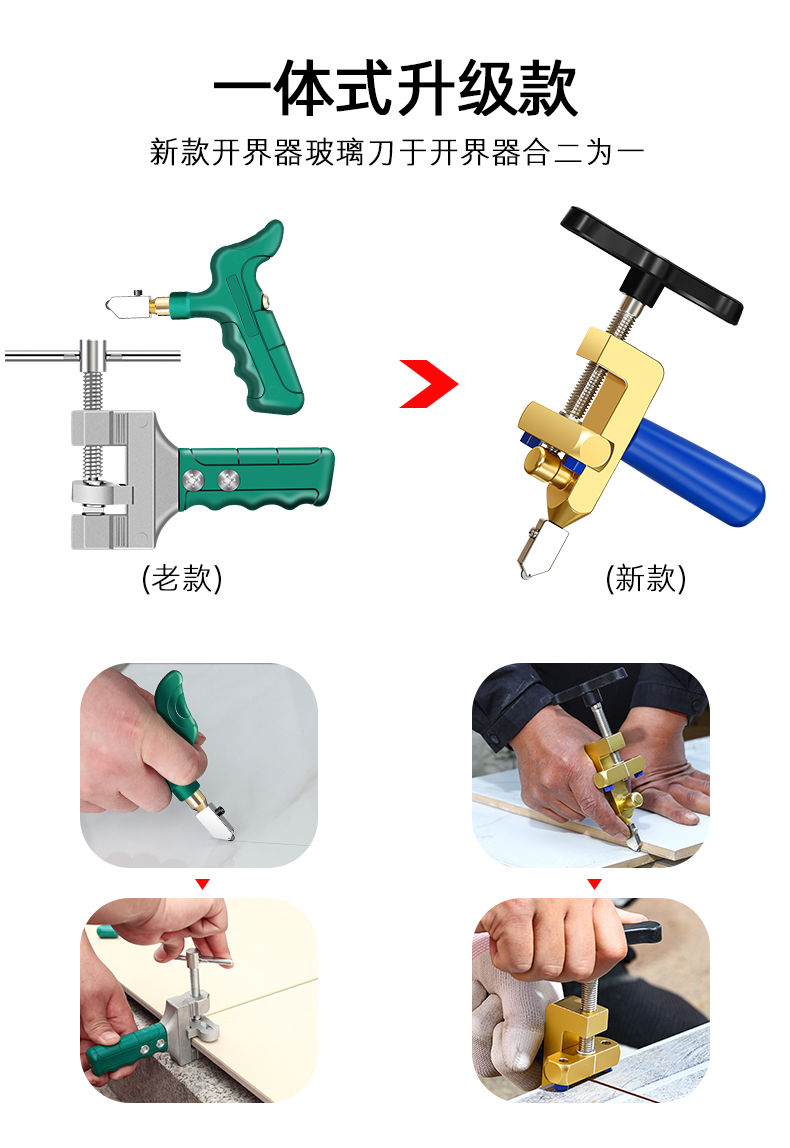 一体式升级款

新款开界器玻璃刀于开界器合二为一

(老款)

(新款)