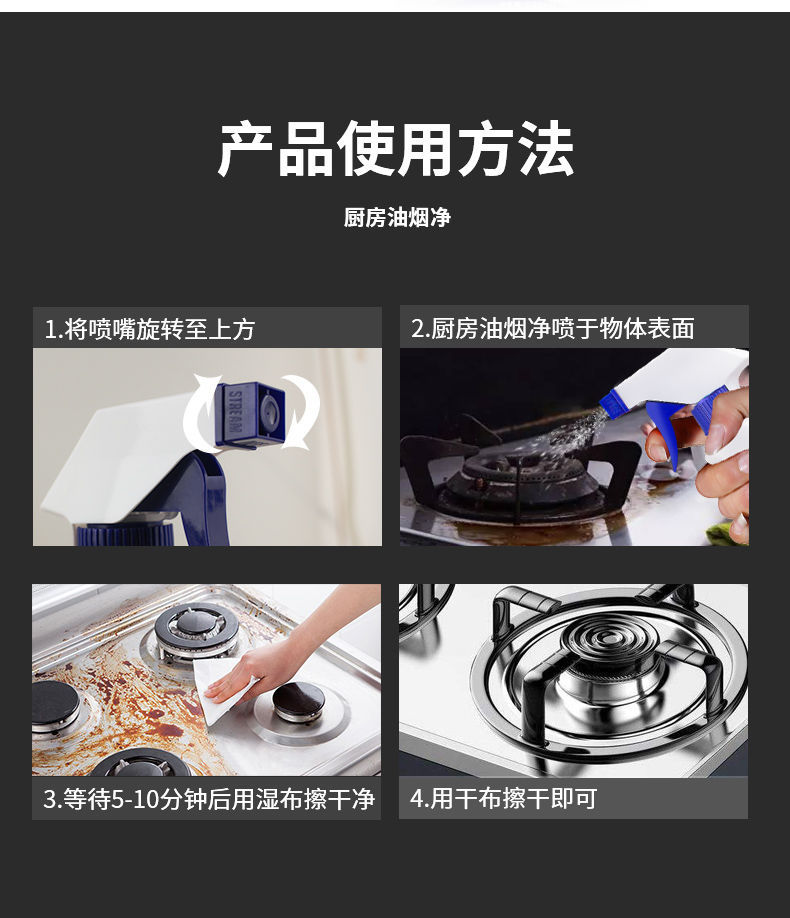 产品使用方法

厨房油烟净

1.将喷嘴旋转至上方

STREAM

2.厨房油烟净喷于物体表面

3.等待5-10分钟后用湿布擦干净

4.用干布擦干即可